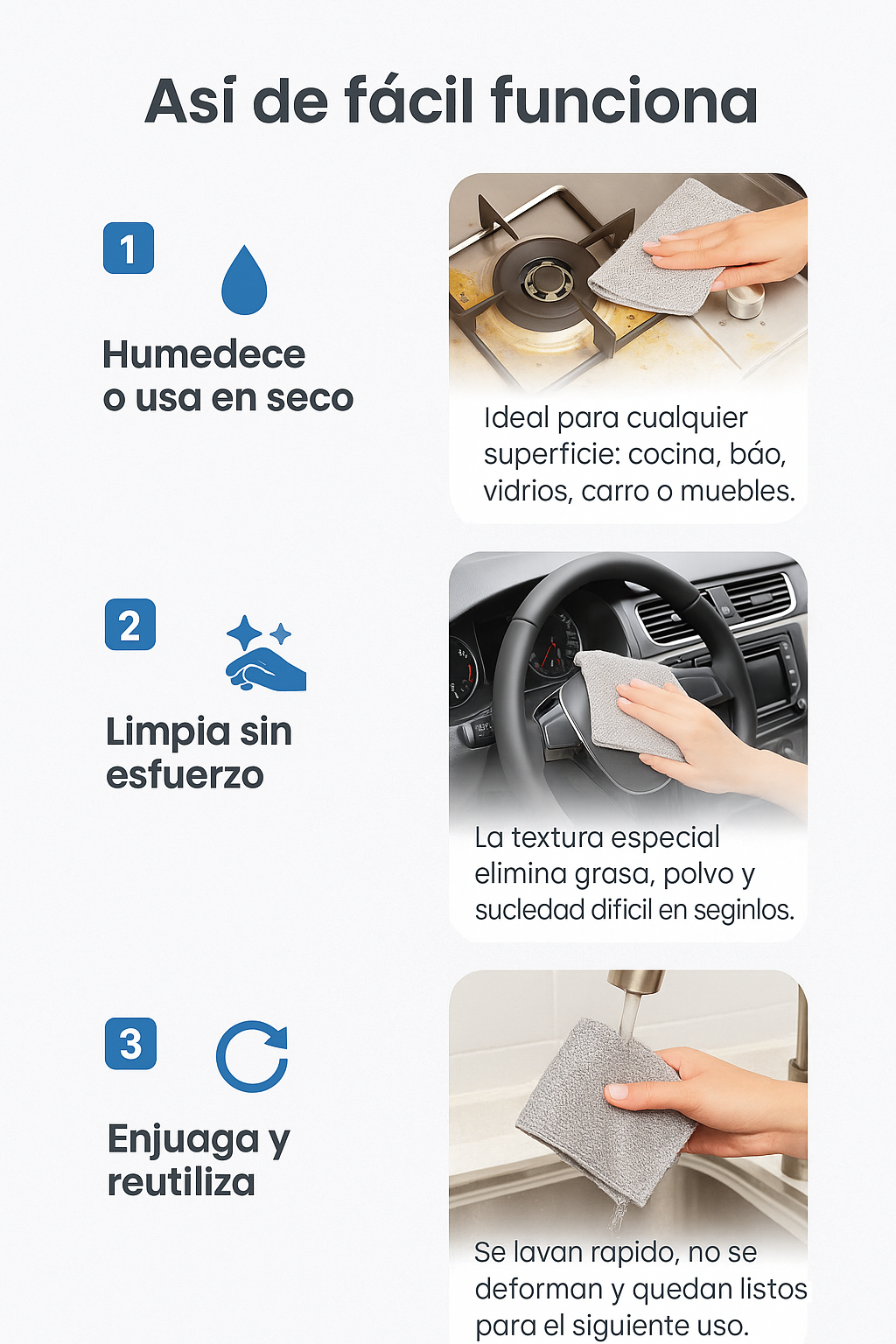 Así de fácil funciona

1

Humedece o usa en seco

Ideal para cualquier superficie: cocina, báo, vidrios, carro o muebles.

2

Limpia sin esfuerzo

La textura especial elimina grasa, polvo y sucledad dificil en seginlos.

3

Enjuaga y reutiliza

Se lavan rapido, no se deforman y quedan listos para el siguiente uso.