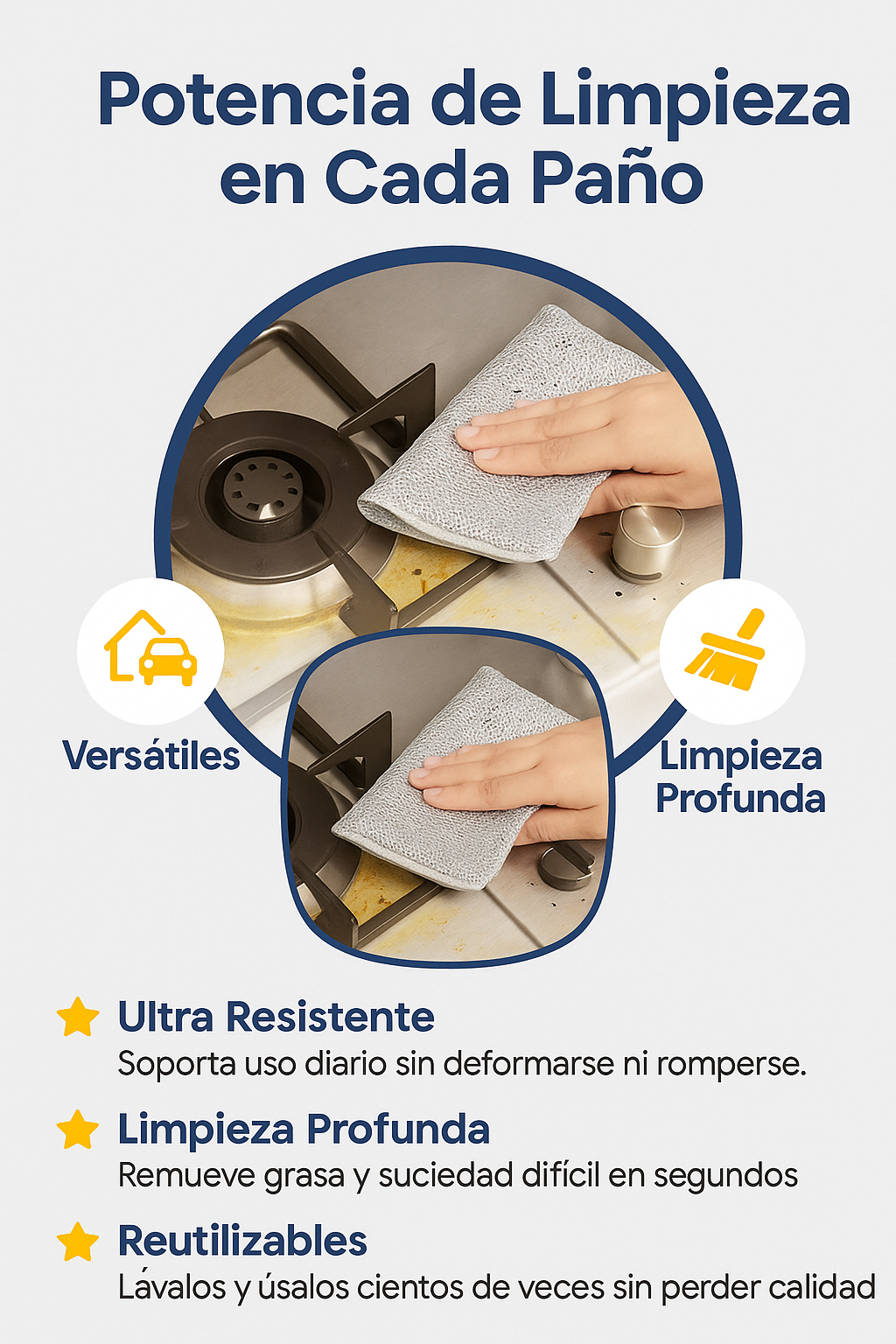 Potencia de Limpieza en Cada Paño

Versátiles

Limpieza Profunda

Ultra Resistente
Soporta uso diario sin deformarse ni romperse.

Limpieza Profunda
Remueve grasa y suciedad difícil en segundos

Reutilizables
Lávalos y úsalos cientos de veces sin perder calidad