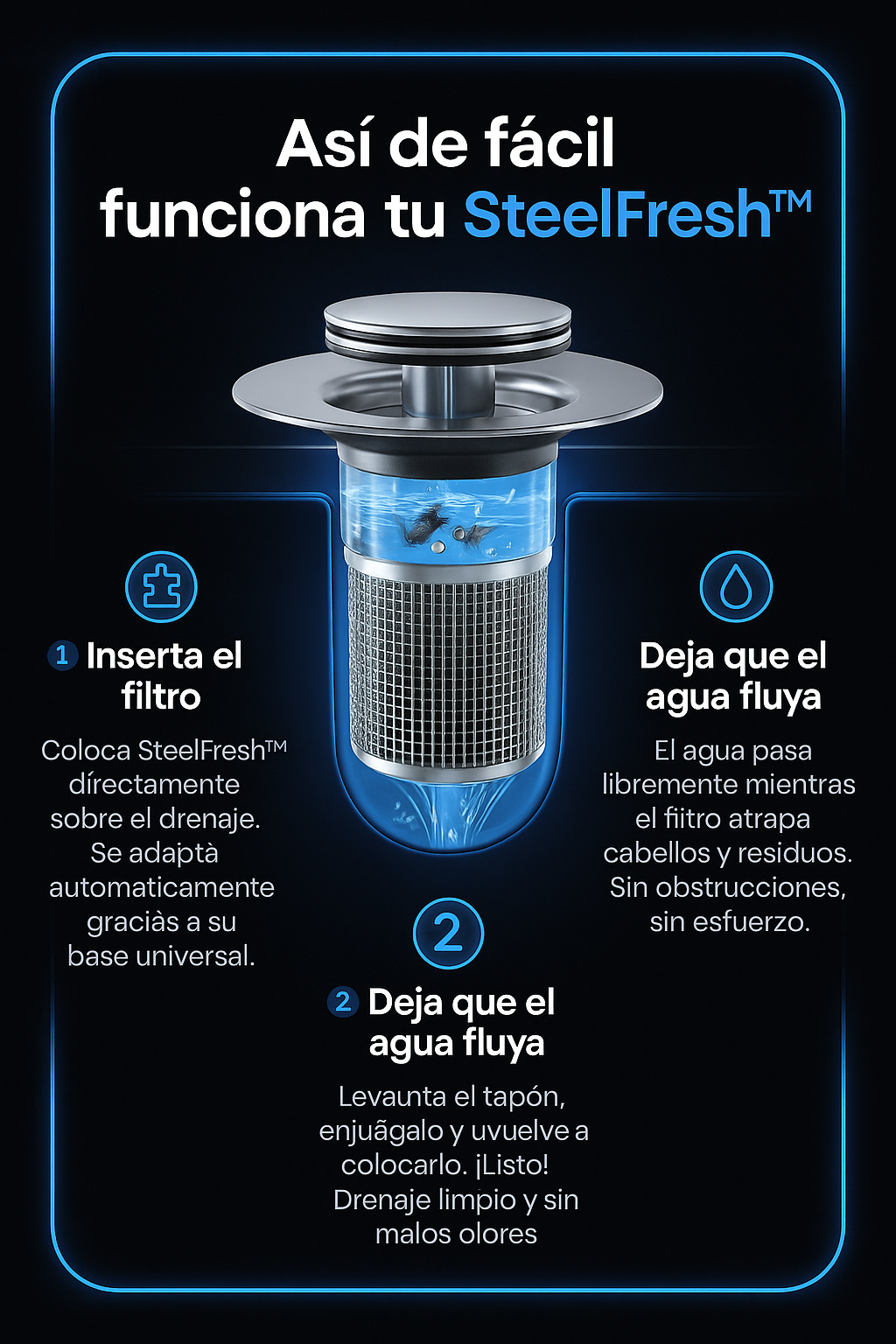 Así de fácil funciona tu SteelFresh™

1 Inserta el filtro

Coloca SteelFresh™ dírectamente sobre el drenaje. Se adaptà automaticamente graciàs a su base universal.

Deja que el agua fluya

El agua pasa libremente mientras el fiitro atrapa cabellos y residuos. Sin obstrucciones, sin esfuerzo.

2

2 Deja que el agua fluya

Levaunta el tapón, enjuãgalo y uvuelve a colocarlo. ¡Listo! Drenaje limpio y sin malos olores