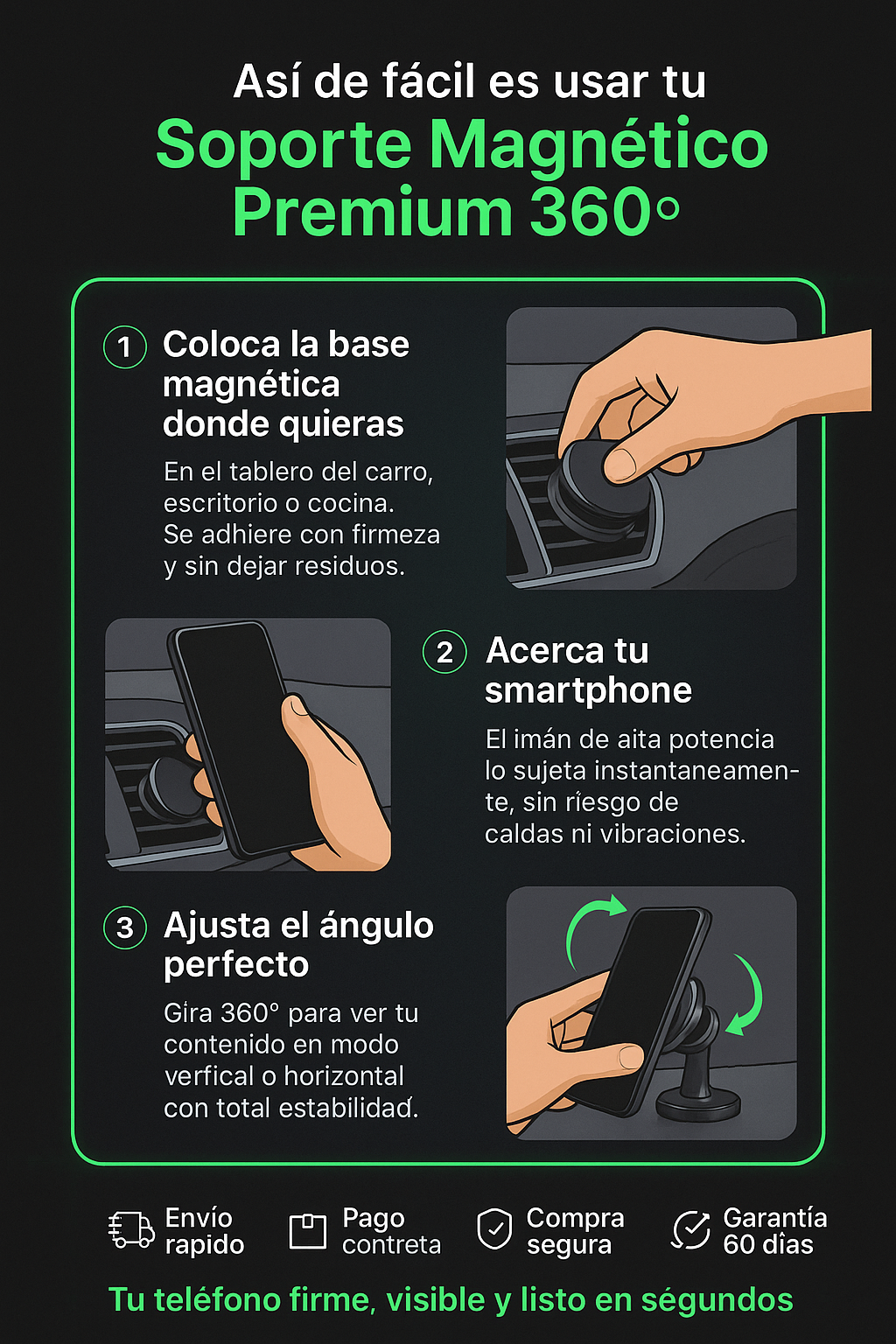 Así de fácil es usar tu
Soporte Magnético Premium 360°

1 Coloca la base magnética donde quieras

En el tablero del carro, escritorio o cocina. Se adhiere con firmeza y sin dejar residuos.

2 Acerca tu smartphone

El imán de aita potencia lo sujeta instantaneamente, sin ríesgo de caldas ni vibraciones.

3 Ajusta el ángulo perfecto

Gira 360° para ver tu contenido en modo verfical o horizontal con total estabilidad.

Envío rapido

Pago contreta

Compra segura

Garantía 60 días

Tu teléfono firme, visible y listo en ségundos